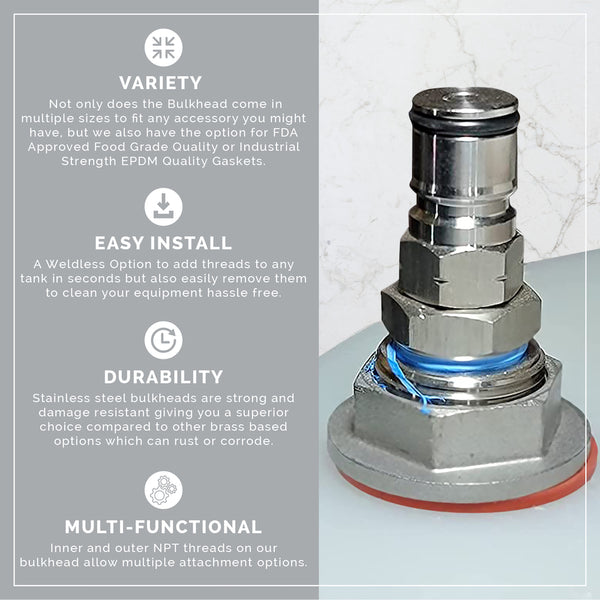 VARIETY

Not only does the Bulkhead come in multiple sizes to fit any accessory you might have, but we also have the option for FDA Approved Food Grade Quality or Industrial Strength EPDM Quality Gaskets.

EASY INSTALL

A Weldless Option to add threads to any tank in seconds but also easily remove them to clean your equipment hassle free.

DURABILITY

Stainless steel bulkheads are strong and damage resistant giving you a superior choice compared to other brass based options which can rust or corrode.

MULTI-FUNCTIONAL

Inner and outer NPT threads on our bulkhead allow multiple attachment options.