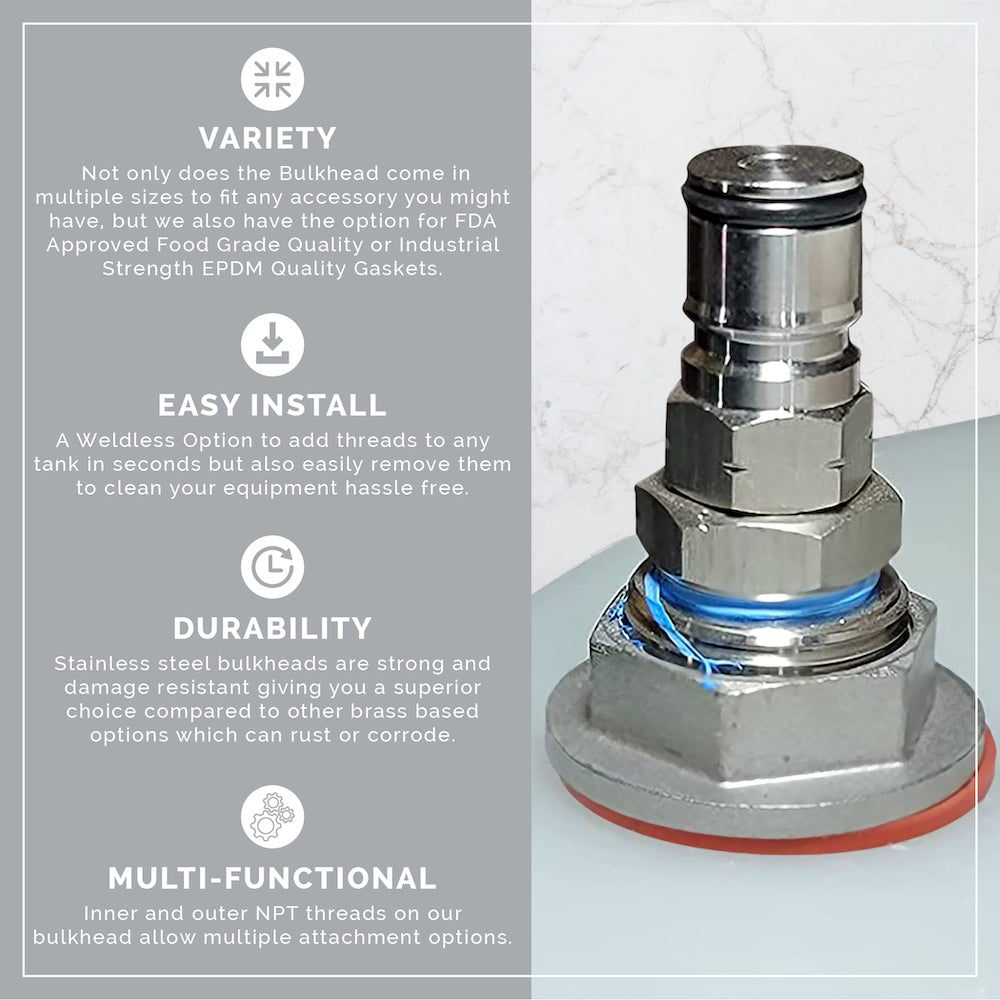 VARIETY
Not only does the Bulkhead come in multiple sizes to fit any accessory you might have, but we also have the option for FDA Approved Food Grade Quality or Industrial Strength EPDM Quality Gaskets.

EASY INSTALL
A Weldless Option to add threads to any tank in seconds but also easily remove them to clean your equipment hassle free.

DURABILITY
Stainless steel bulkheads are strong and damage resistant giving you a superior choice compared to other brass based options which can rust or corrode.

MULTI-FUNCTIONAL
Inner and outer NPT threads on our bulkhead allow multiple attachment options.